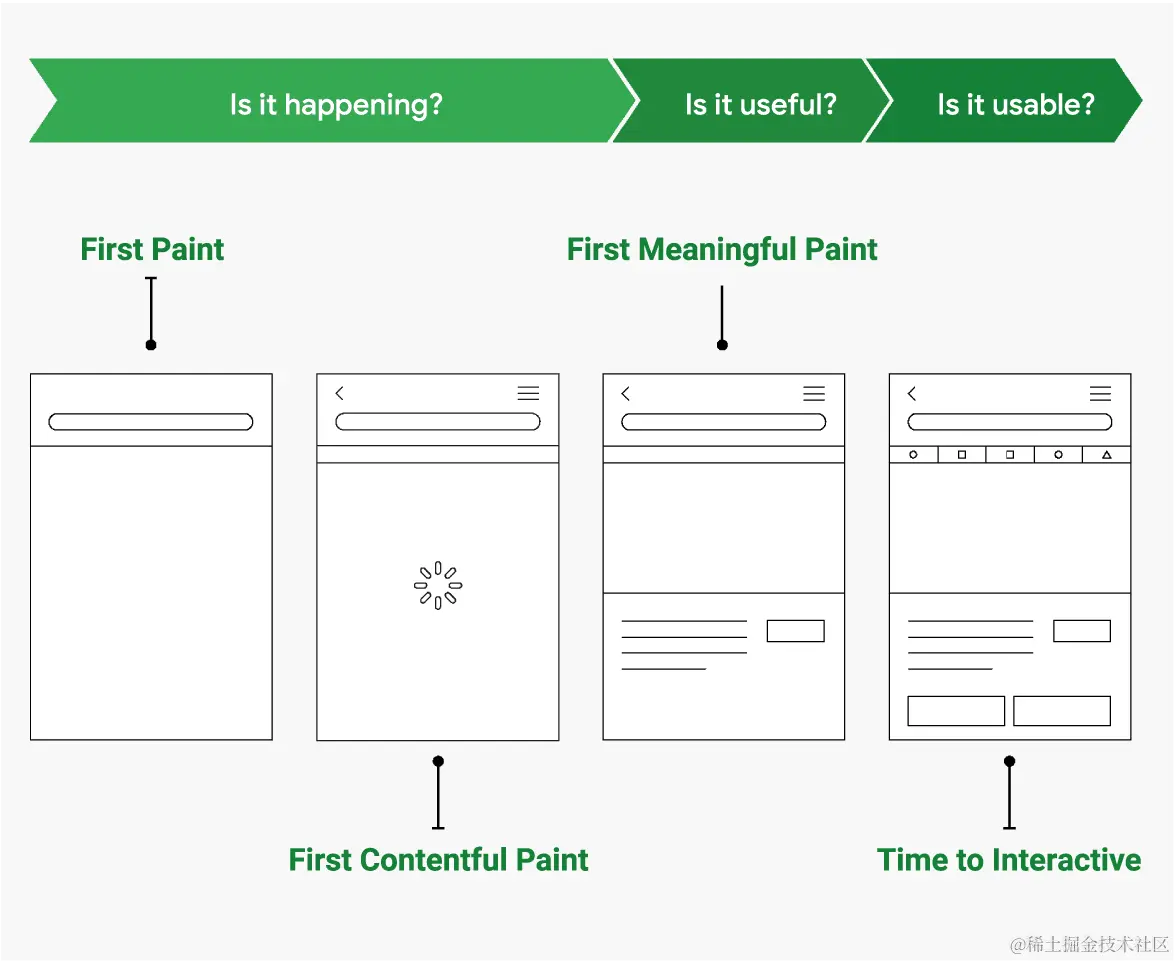 Is it happening?
Is it useful?
Is it usable?

First Paint

First Meaningful Paint

First Contentful Paint

Time to Interactive

@稀土掘金技术社区