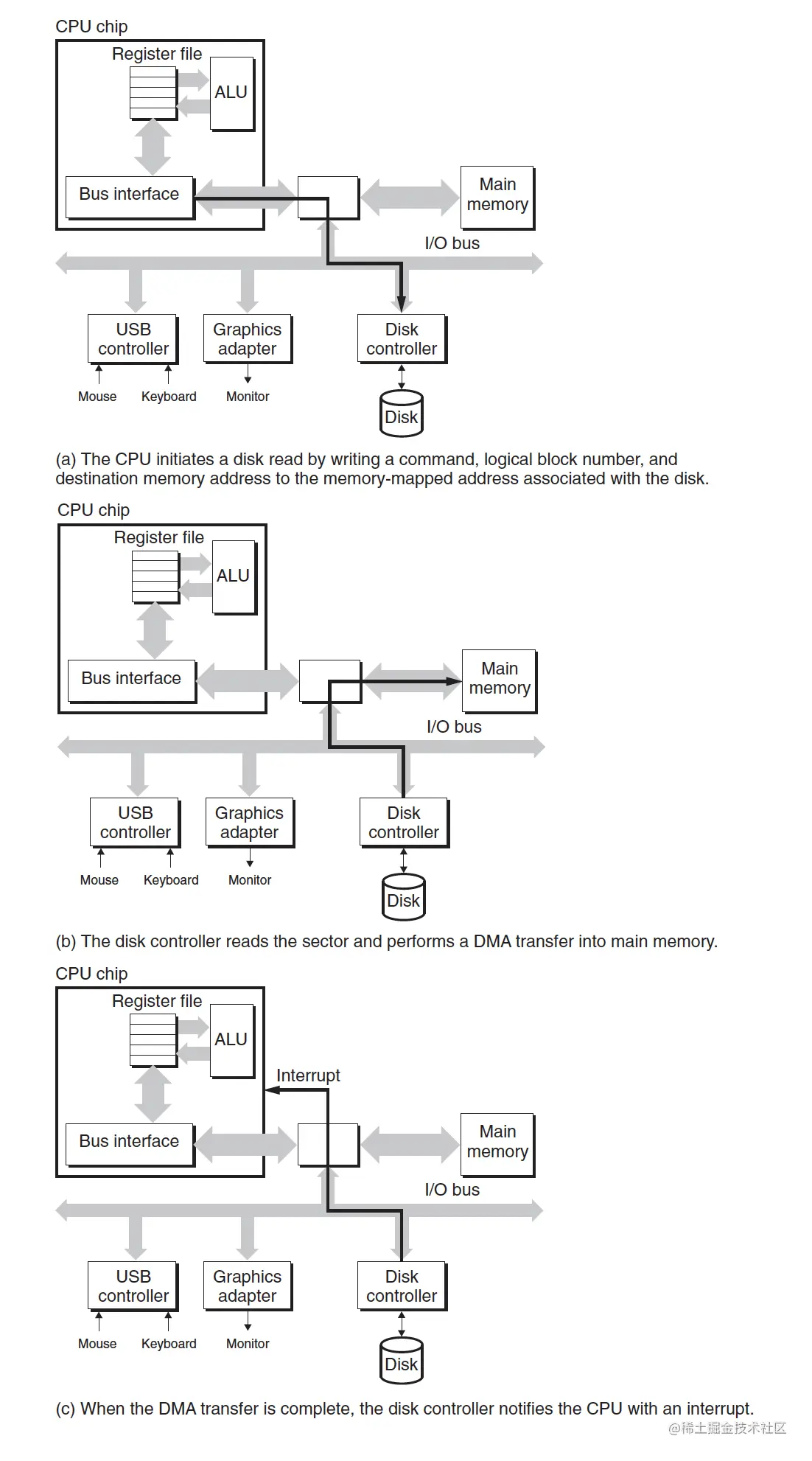 CPU chip

Register file

ALU

Bus interface

Main memory

I/O bus

USB controller

Graphics adapter

Disk controller

Mouse

Keyboard

Monitor

Disk

(a) The CPU initiates a disk read by writing a command, logical block number, and destination memory address to the memory-mapped address associated with the disk.

CPU chip

Register file

ALU

Bus interface

Main memory

I/O bus

USB controller

Graphics adapter

Disk controller

Mouse

Keyboard

Monitor

Disk

(b) The disk controller reads the sector and performs a DMA transfer into main memory.

CPU chip

Register file

ALU

Interrupt

Bus interface

Main memory

I/O bus

USB controller

Graphics adapter

Disk controller

Mouse

Keyboard

Monitor

Disk

(c) When the DMA transfer is complete, the disk controller notifies the CPU with an interrupt.

@稀土掘金技术社区