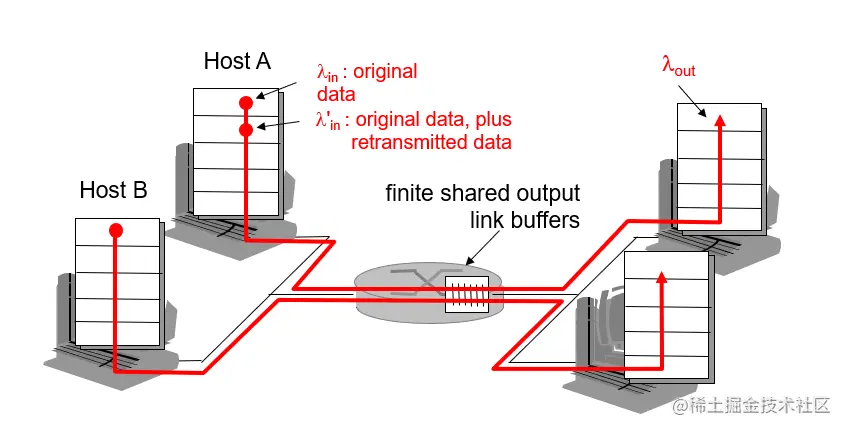 Host A

$\lambda_{in}$ : original data

$\lambda'_{in}$ : original data, plus retransmitted data

$\lambda_{out}$

Host B

finite shared output link buffers

@稀土掘金技术社区