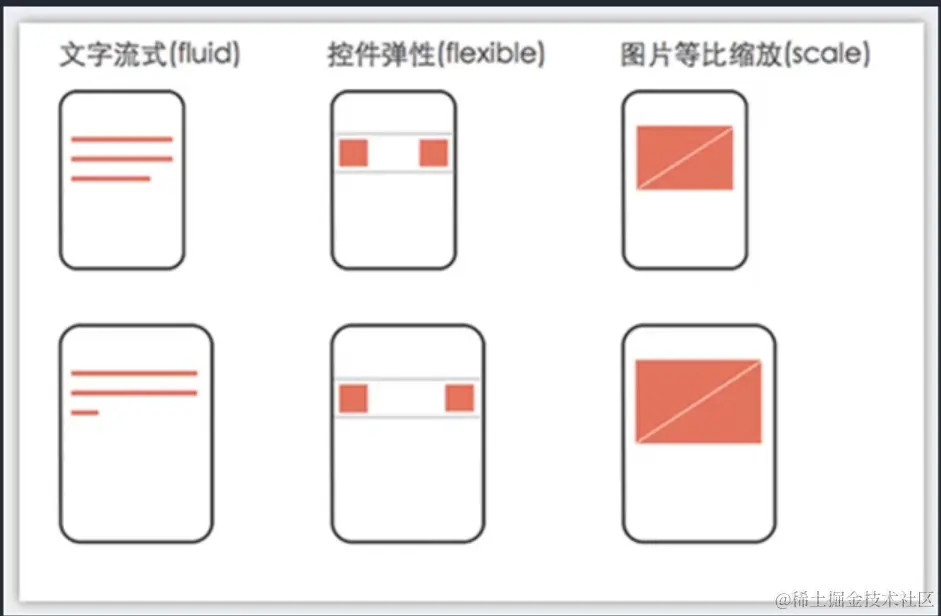 文字流式(fluid)

控件弹性(flexible)

图片等比缩放(scale)

@稀土掘金技术社区