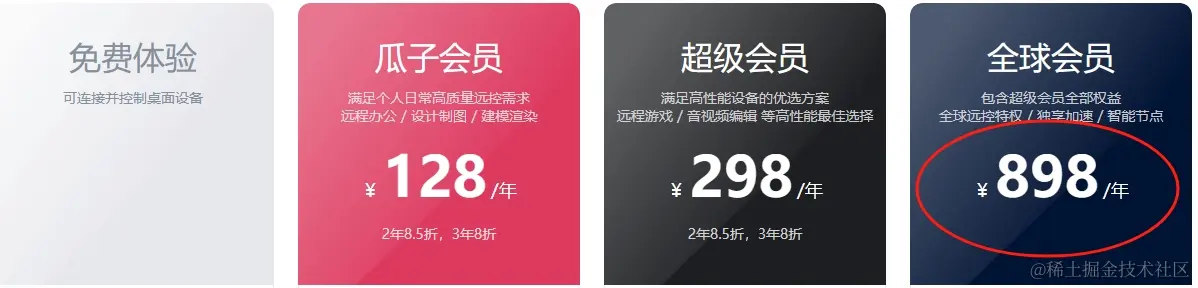 免费体验

可连接并控制桌面设备

瓜子会员

满足个人日常高质量远控需求
远程办公 / 设计制图 / 建模渲染

¥ 128 /年

2年8.5折，3年8折

超级会员

满足高性能设备的优选方案
远程游戏 / 音视频编辑 等高性能最佳选择

¥ 298 /年

2年8.5折，3年8折

全球会员

包含超级会员全部权益
全球远控特权 / 独享加速 / 智能节点

¥ 898 /年

@稀土掘金技术社区