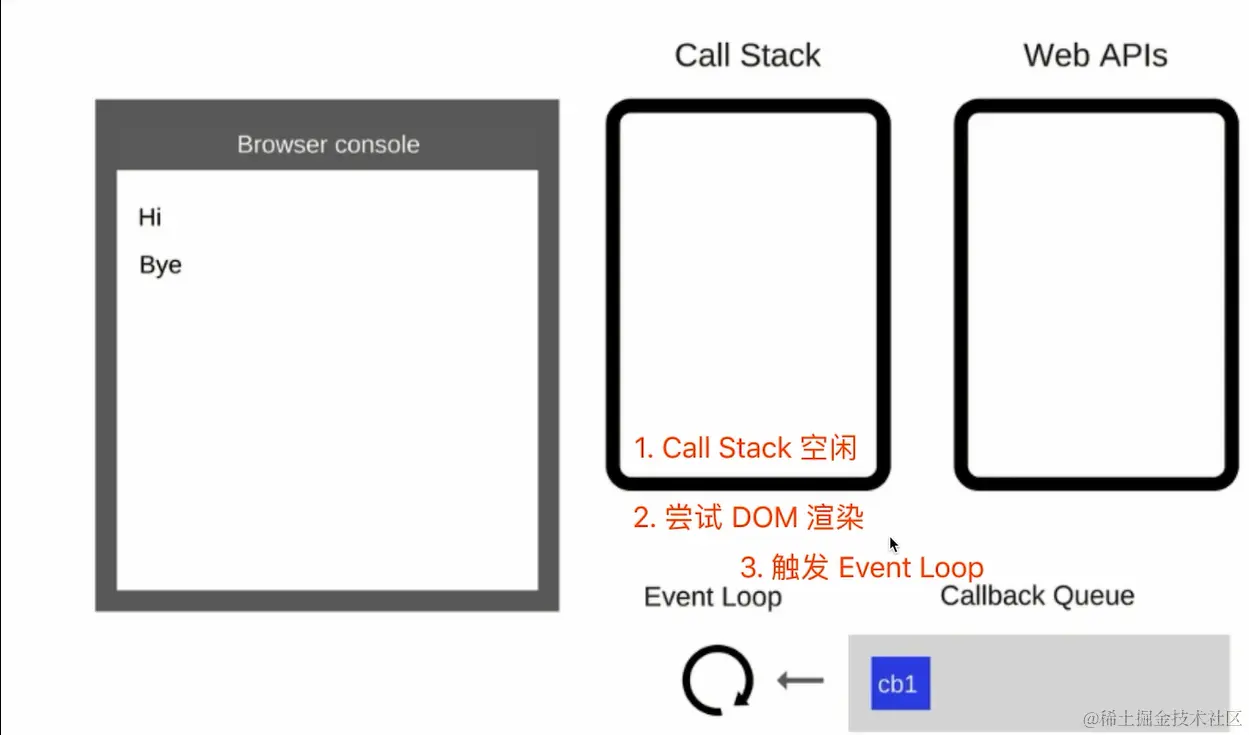 Browser console

Hi

Bye

Call Stack

Web APIs

1. Call Stack 空闲

2. 尝试 DOM 渲染

3. 触发 Event Loop

Event Loop

Callback Queue

cb1

@稀土掘金技术社区