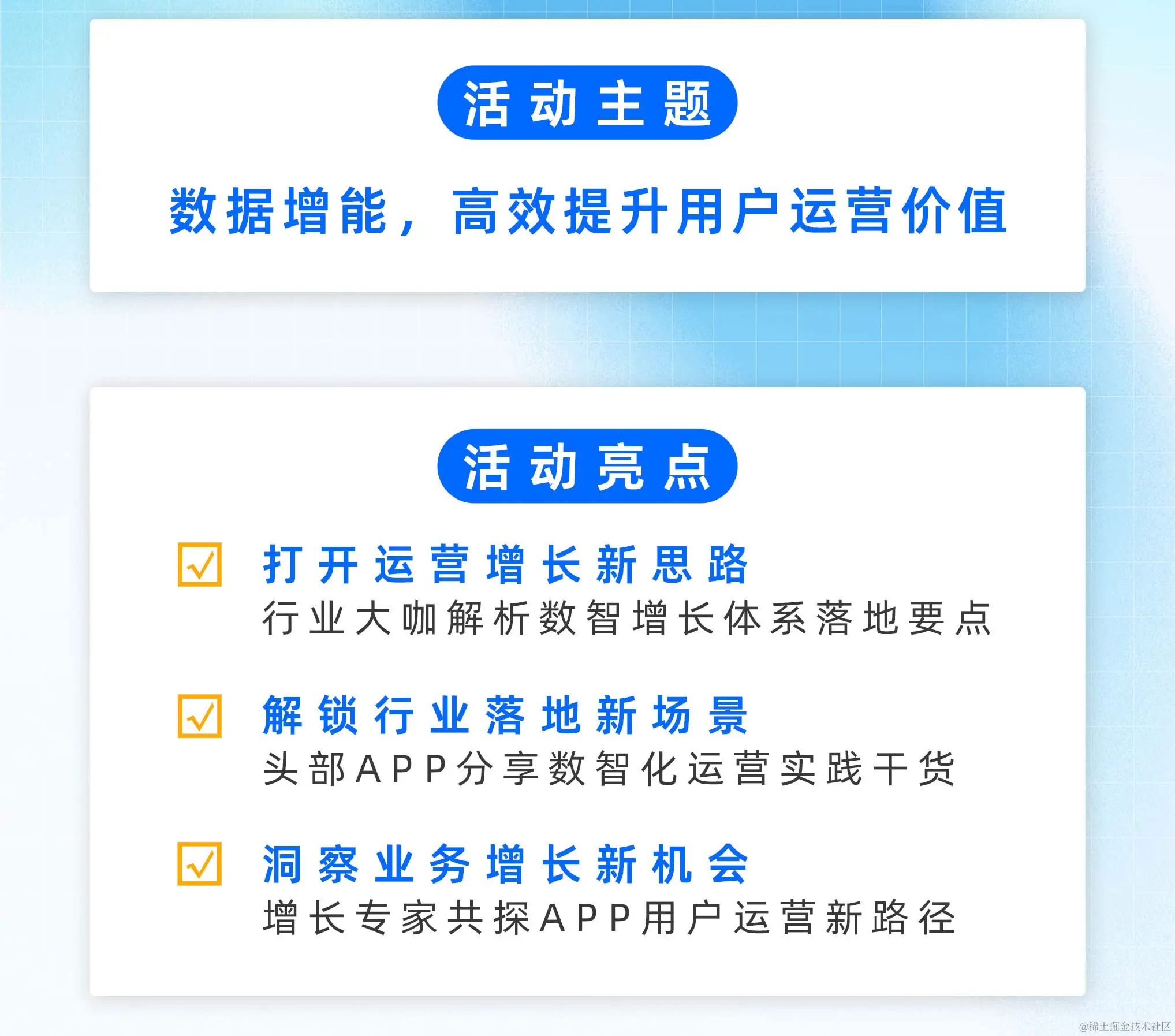 活动主题

数据增能，高效提升用户运营价值

活动亮点

☑ 打开运营增长新思路

行业大咖解析数智增长体系落地要点

☑ 解锁行业落地新场景

头部APP分享数智化运营实践干货

☑ 洞察业务增长新机会

增长专家共探APP用户运营新路径

@稀土掘金技术社区