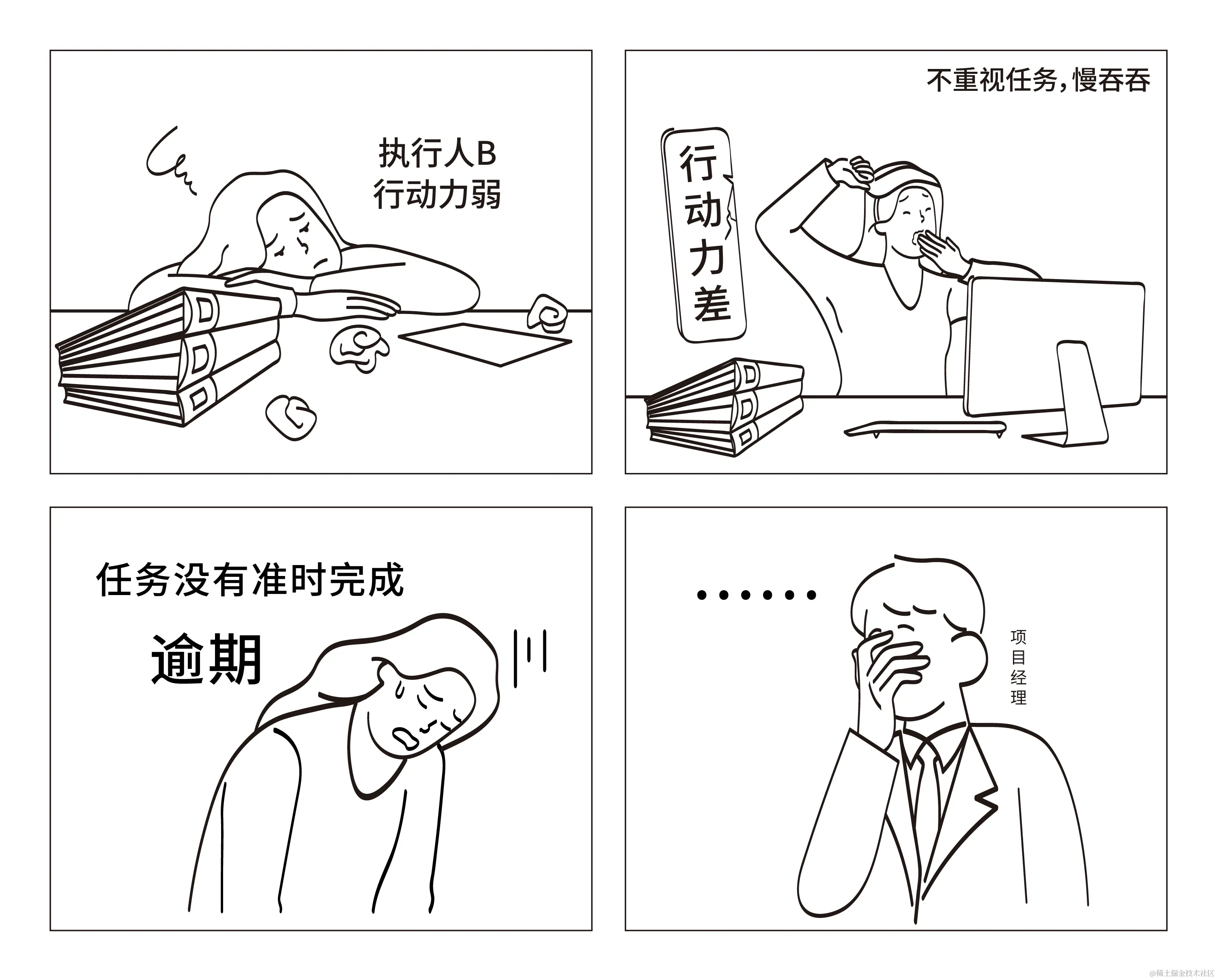 执行人B
行动力弱

不重视任务，慢吞吞

行动力差

任务没有准时完成

逾期

......

项目经理

@稀土掘金技术社区