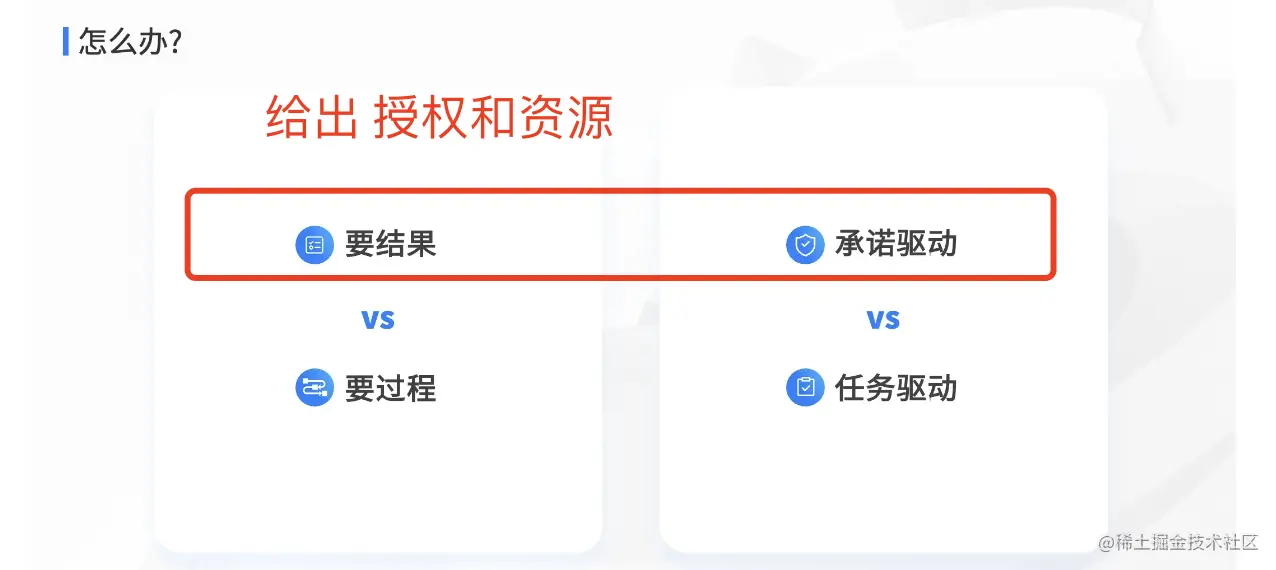 怎么办?

给出 授权和资源

要结果

vs

要过程

承诺驱动

vs

任务驱动

@稀土掘金技术社区