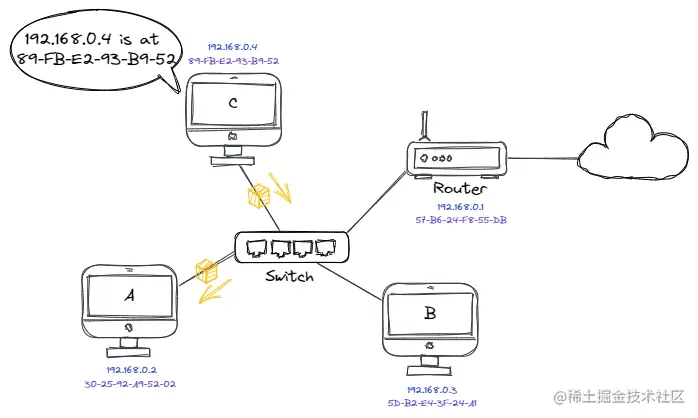 192.168.0.4 is at 89-FB-E2-93-B9-52

192.168.0.4
89-FB-E2-93-B9-52

C

Router

192.168.0.1
57-B6-24-F8-55-DB

Switch

A

192.168.0.2
30-25-92-A9-52-02

B

192.168.0.3
5D-B2-E4-3F-24-A1

@稀土掘金技术社区