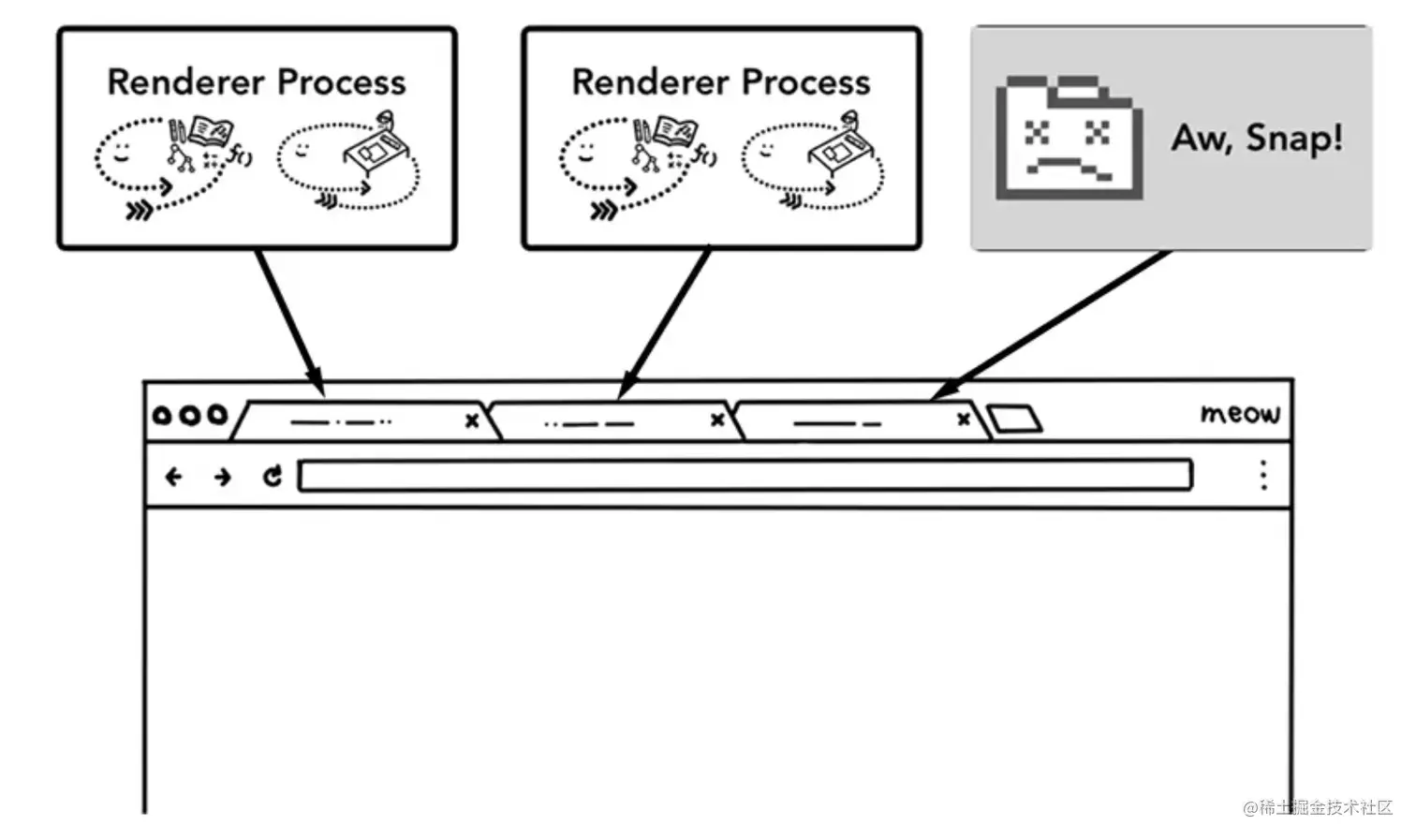 Renderer Process

f()

Renderer Process

f()

Aw, Snap!

meow

@稀土掘金技术社区