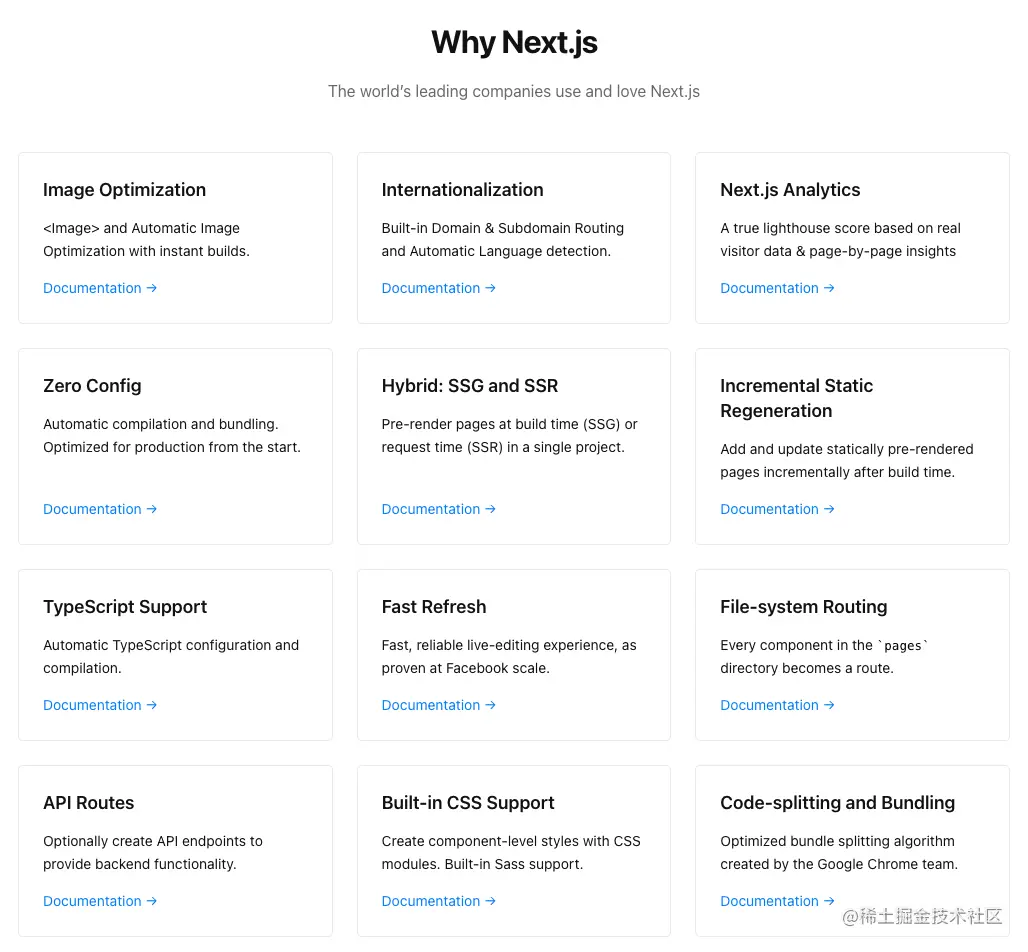 Why Next.js

The world's leading companies use and love Next.js

Image Optimization

<Image> and Automatic Image Optimization with instant builds.

Documentation →

Internationalization

Built-in Domain & Subdomain Routing and Automatic Language detection.

Documentation →

Next.js Analytics

A true lighthouse score based on real visitor data & page-by-page insights

Documentation →

Zero Config

Automatic compilation and bundling. Optimized for production from the start.

Documentation →

Hybrid: SSG and SSR

Pre-render pages at build time (SSG) or request time (SSR) in a single project.

Documentation →

Incremental Static Regeneration

Add and update statically pre-rendered pages incrementally after build time.

Documentation →

TypeScript Support

Automatic TypeScript configuration and compilation.

Documentation →

Fast Refresh

Fast, reliable live-editing experience, as proven at Facebook scale.

Documentation →

File-system Routing

Every component in the `pages` directory becomes a route.

Documentation →

API Routes

Optionally create API endpoints to provide backend functionality.

Documentation →

Built-in CSS Support

Create component-level styles with CSS modules. Built-in Sass support.

Documentation →

Code-splitting and Bundling

Optimized bundle splitting algorithm created by the Google Chrome team.

Documentation →

@稀土掘金技术社区