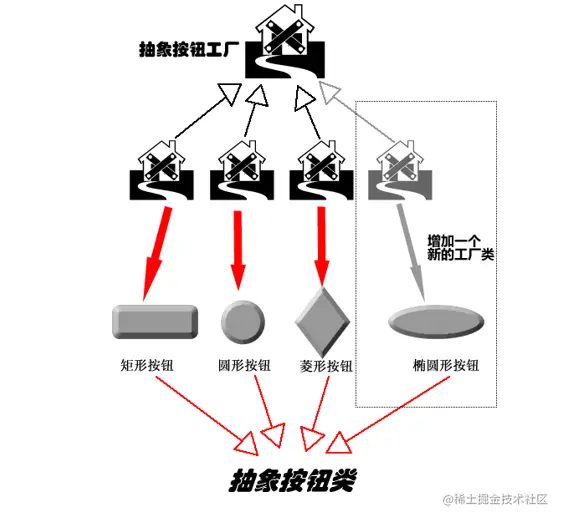 抽象按钮工厂

增加一个新的工厂类

矩形按钮

圆形按钮

菱形按钮

椭圆形按钮

抽象按钮类

@稀土掘金技术社区