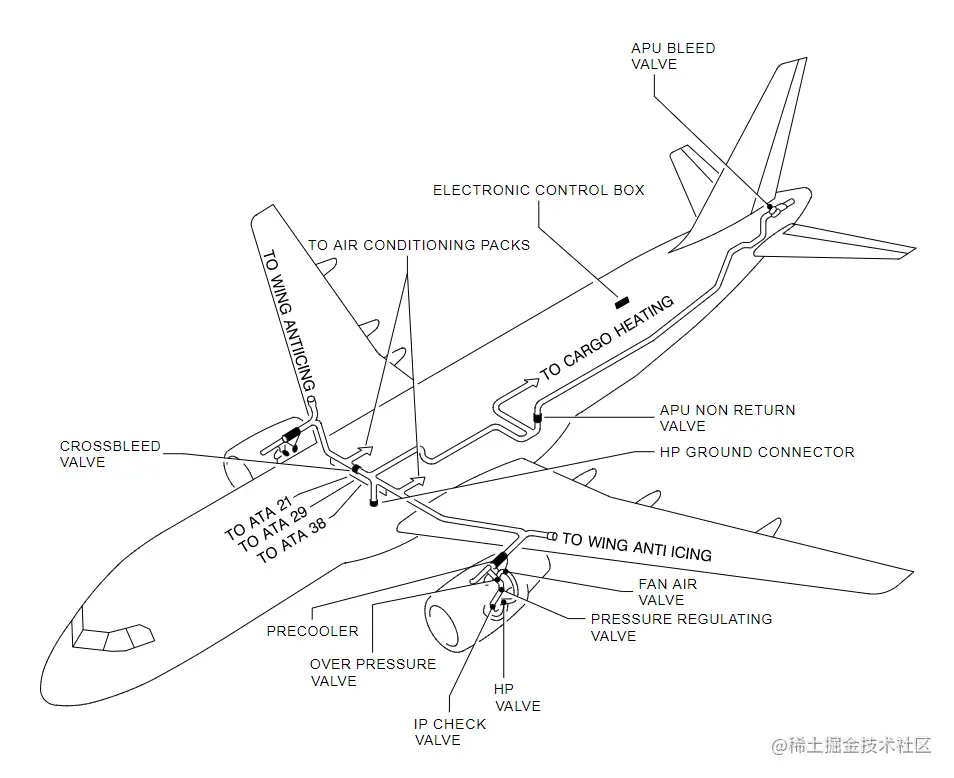 APU BLEED VALVE

ELECTRONIC CONTROL BOX

TO AIR CONDITIONING PACKS

TO WING ANTIICING

TO CARGO HEATING

APU NON RETURN VALVE

CROSSBLEED VALVE

HP GROUND CONNECTOR

TO ATA 21
TO ATA 29
TO ATA 38

TO WING ANTI ICING

FAN AIR VALVE

PRESSURE REGULATING VALVE

PRECOOLER

OVER PRESSURE VALVE

HP VALVE

IP CHECK VALVE

@稀土掘金技术社区