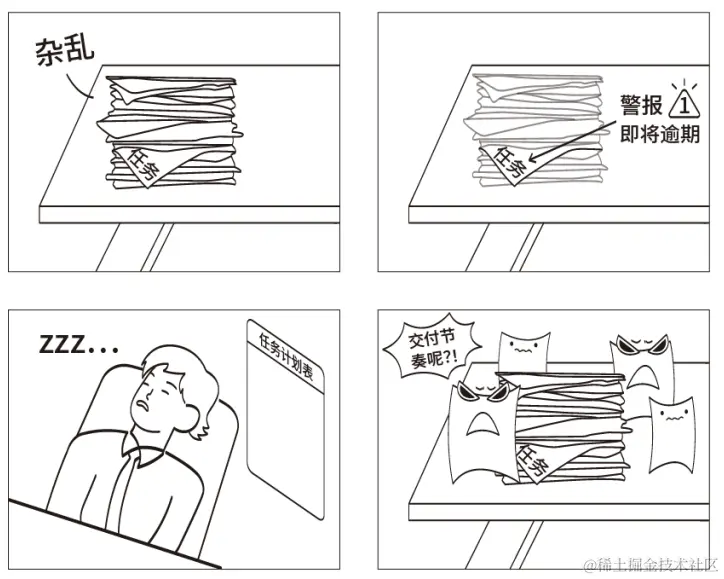 杂乱

任务

警报 1
即将逾期

任务

ZZZ...

任务计划表

交付节奏呢?!

任务

@稀土掘金技术社区