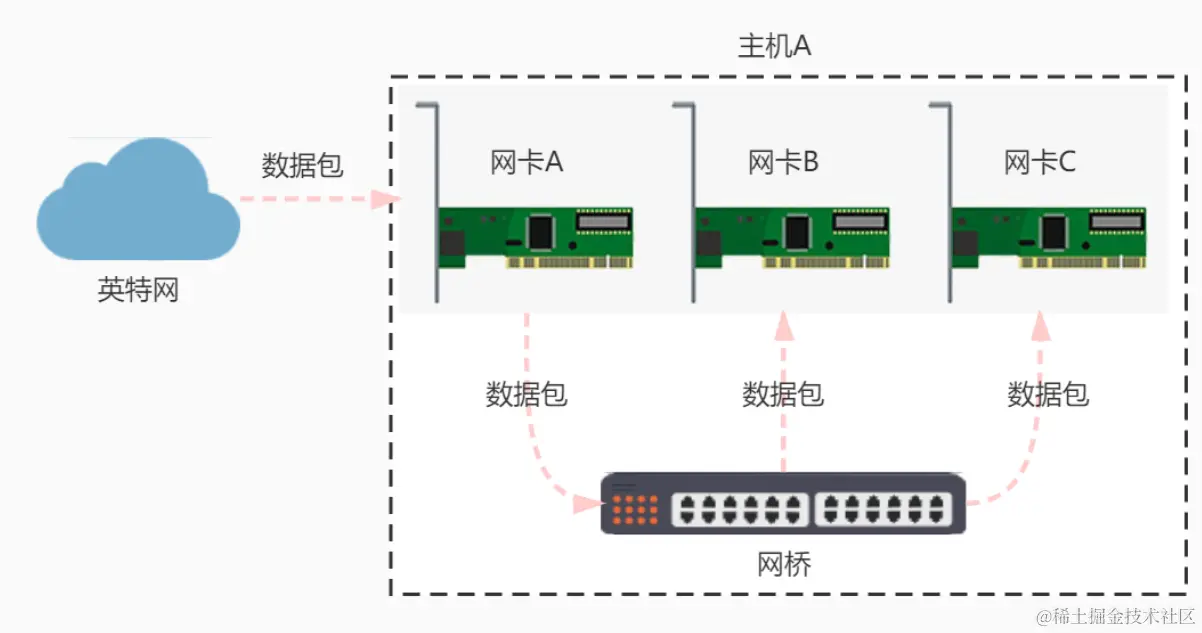 主机A

数据包

网卡A

网卡B

网卡C

英特网

数据包

数据包

数据包

网桥

@稀土掘金技术社区