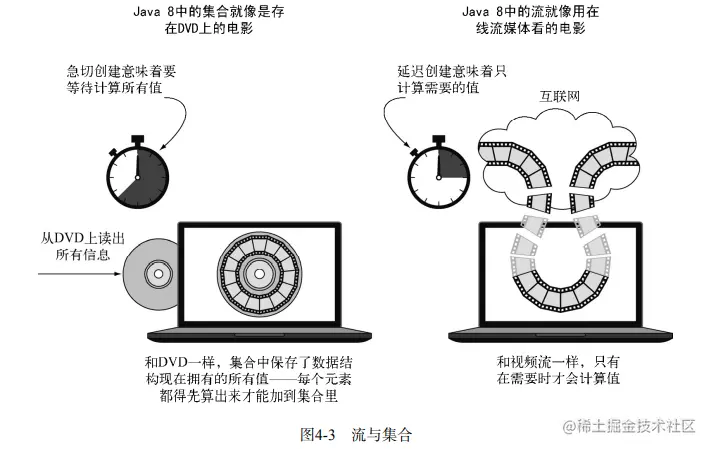 Java 8中的集合就像是存在DVD上的电影

急切创建意味着要等待计算所有值

从DVD上读出所有信息

和DVD一样，集合中保存了数据结构现在拥有的所有值——每个元素都得先算出来才能加到集合里

Java 8中的流就像用在线流媒体看的电影

延迟创建意味着只计算需要的值

互联网

和视频流一样，只有在需要时才会计算值

图4-3　流与集合

@稀土掘金技术社区