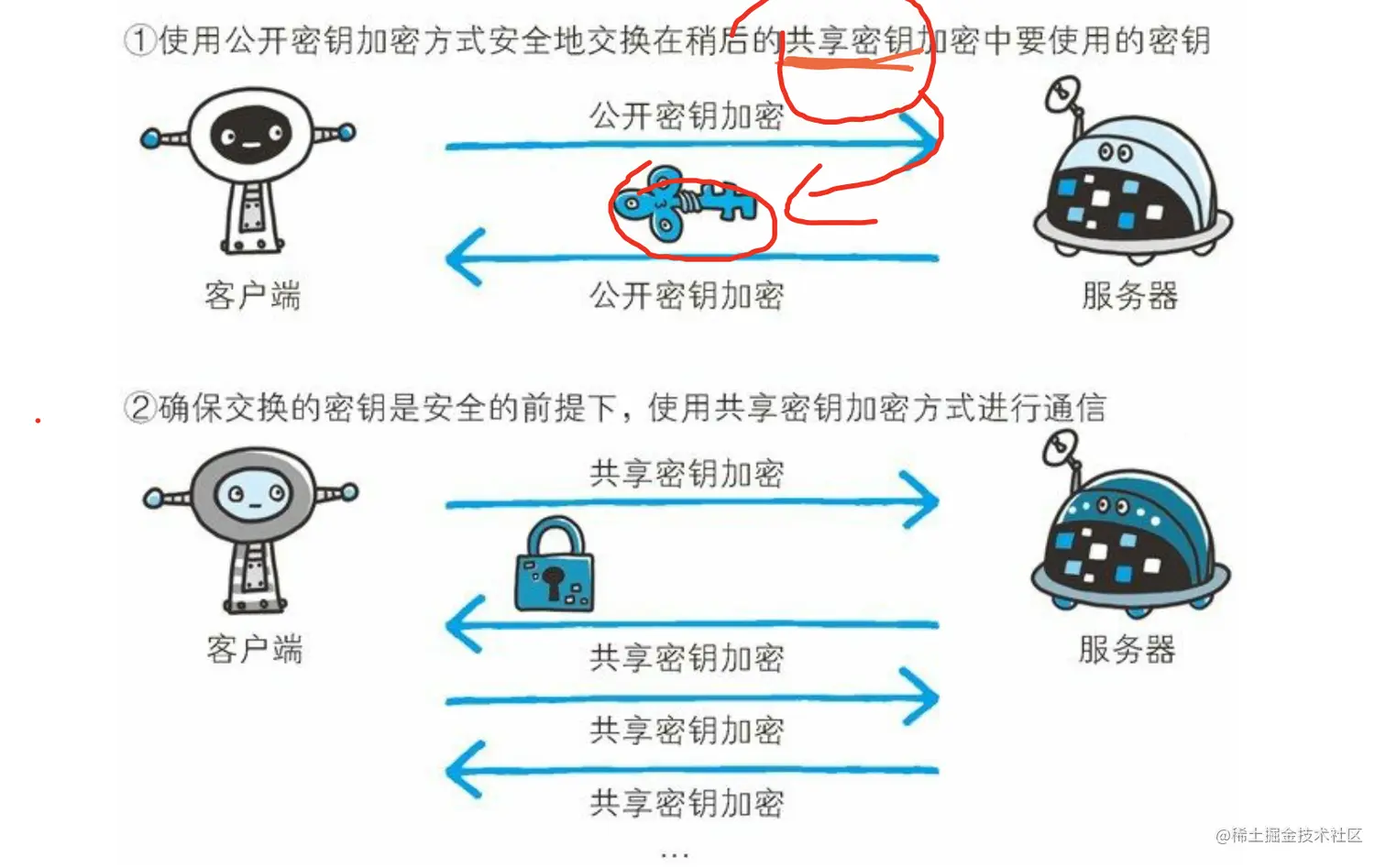 ①使用公开密钥加密方式安全地交换在稍后的共享密钥加密中要使用的密钥

公开密钥加密

客户端

公开密钥加密

服务器

②确保交换的密钥是安全的前提下，使用共享密钥加密方式进行通信

共享密钥加密

客户端

共享密钥加密

服务器

共享密钥加密

共享密钥加密

…

@稀土掘金技术社区