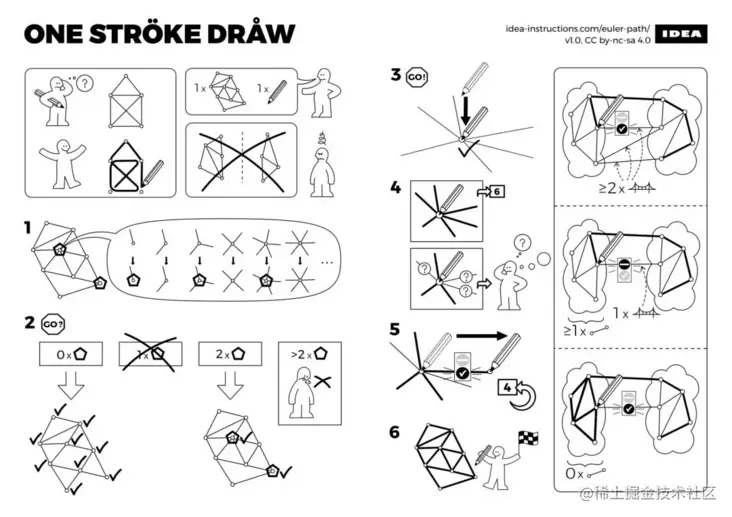 ONE STRÖKE DRÅW

idea-instructions.com/euler-path/
v1.0, CC by-nc-sa 4.0

IDEA

?

1x 1x

1

...

2 GO?

0x 1x 2x >2x

3 GO!

4 6

? ? ?

?

5

4

6

≥2x

≥1x 1x

0x

@稀土掘金技术社区