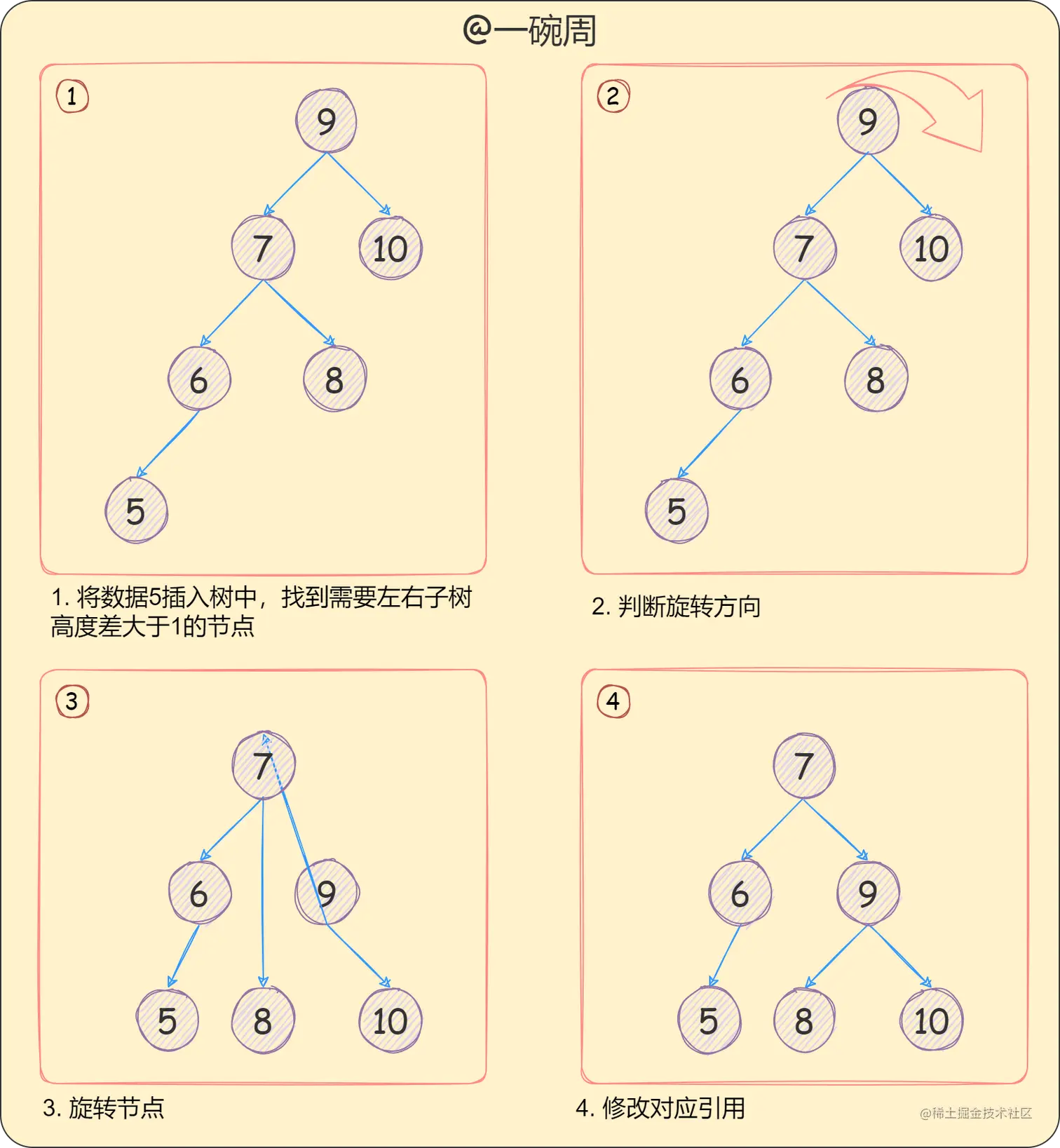 @一碗周

1

9

7

10

6

8

5

1. 将数据5插入树中，找到需要左右子树高度差大于1的节点

2

9

7

10

6

8

5

2. 判断旋转方向

3

7

6

9

5

8

10

3. 旋转节点

4

7

6

9

5

8

10

4. 修改对应引用

@稀土掘金技术社区