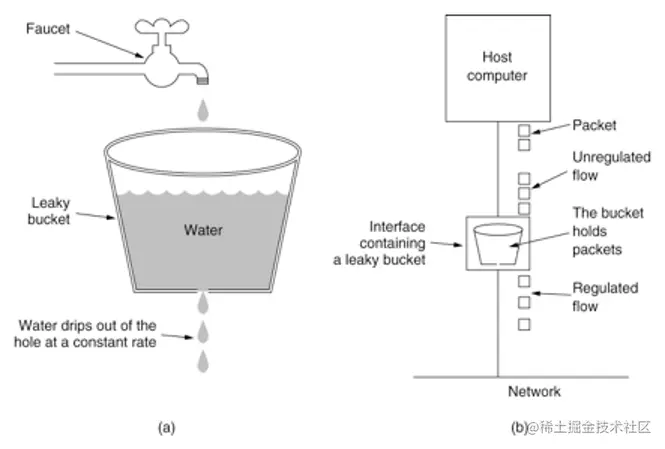 Faucet

Leaky bucket

Water

Water drips out of the hole at a constant rate

(a)

Host computer

Packet

Unregulated flow

Interface containing a leaky bucket

The bucket holds packets

Regulated flow

Network

(b)

@稀土掘金技术社区