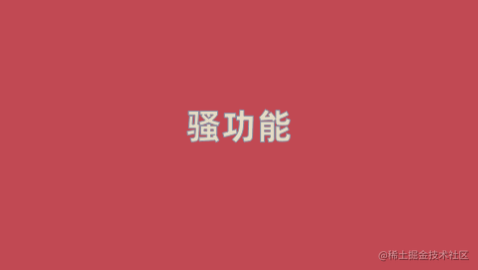 骚功能

@稀土掘金技术社区