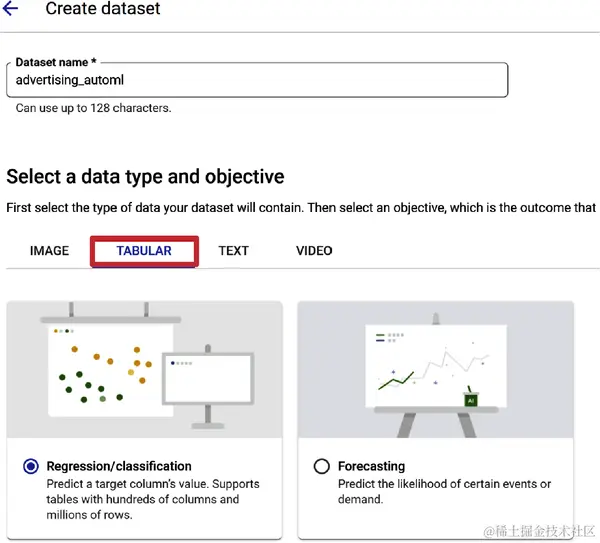 Create dataset

Dataset name *
advertising_automl
Can use up to 128 characters.

Select a data type and objective

First select the type of data your dataset will contain. Then select an objective, which is the outcome that

IMAGE TABULAR TEXT VIDEO

AI

Regression/classification
Predict a target column's value. Supports tables with hundreds of columns and millions of rows.

Forecasting
Predict the likelihood of certain events or demand.

@稀土掘金技术社区